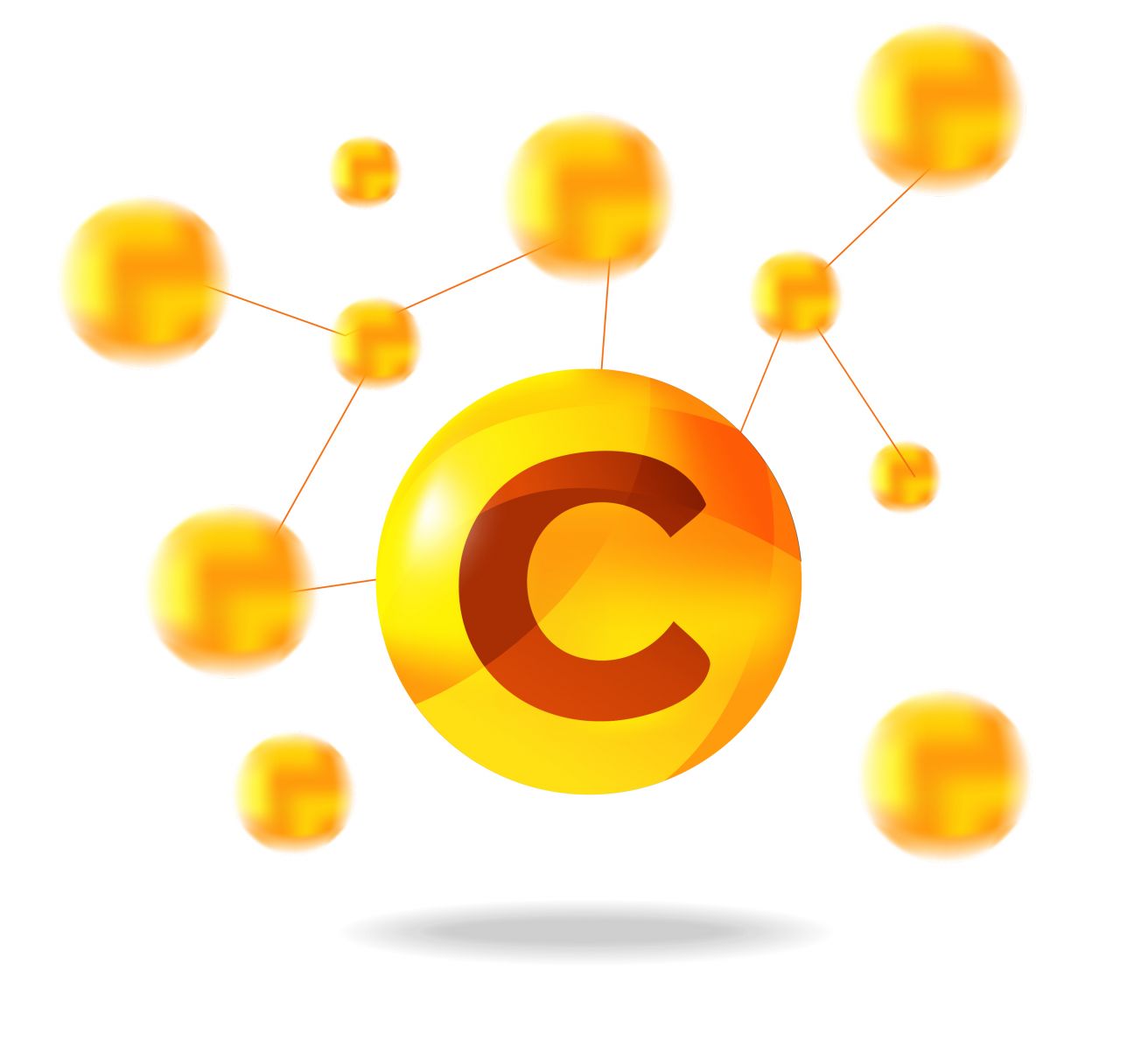 C